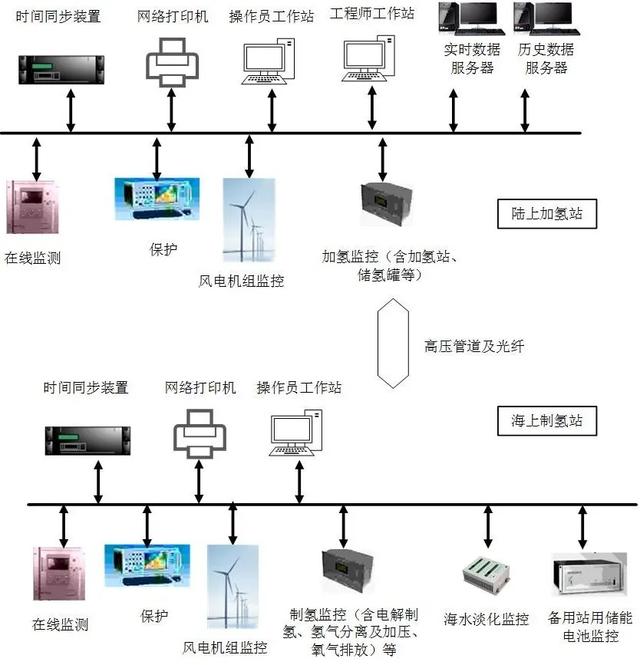 时间同步装置
网络打印机
操作员工作站
工程师工作站
实时数据服务器
历史数据服务器

在线监测
保护
风电机组监控
加氢监控（含加氢站、储氢罐等）
陆上加氢站

高压管道及光纤

时间同步装置
网络打印机
操作员工作站
海上制氢站

在线监测
保护
风电机组监控
制氢监控（含电解制氢、氢气分离及加压、氧气排放）等
海水淡化监控
备用站用储能电池监控